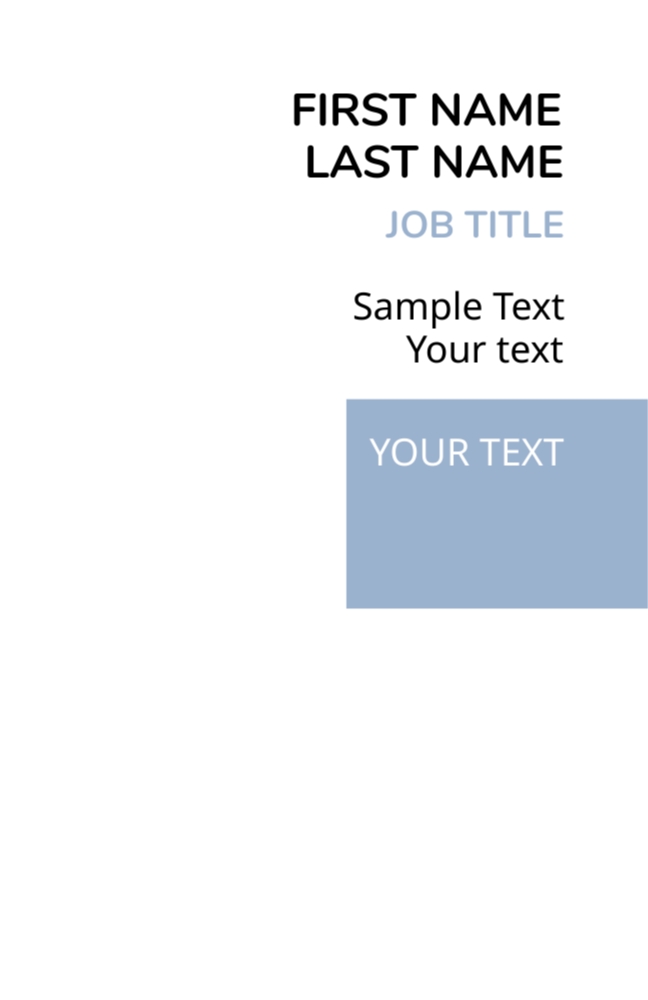 FIRST NAME
LAST NAME

JOB TITLE

Sample Text
Your text

YOUR TEXT