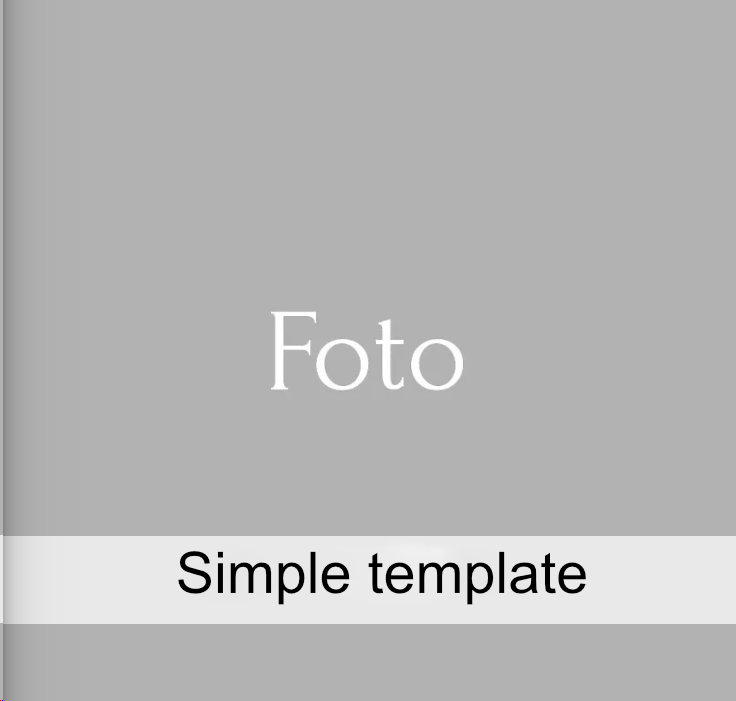 Foto

Simple template